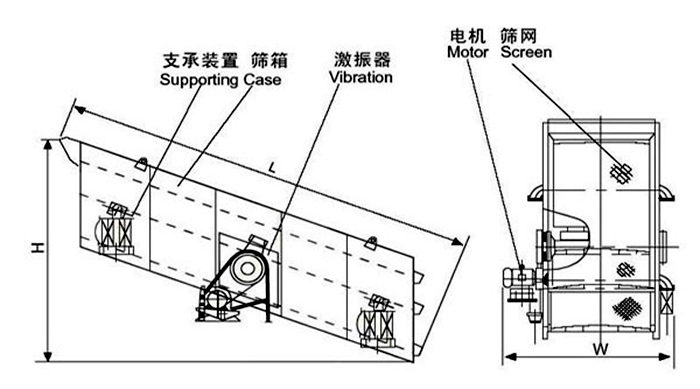 支承装置 筛箱
Supporting Case

激振器
Vibration

电机 筛网
Motor Screen

L

H

W